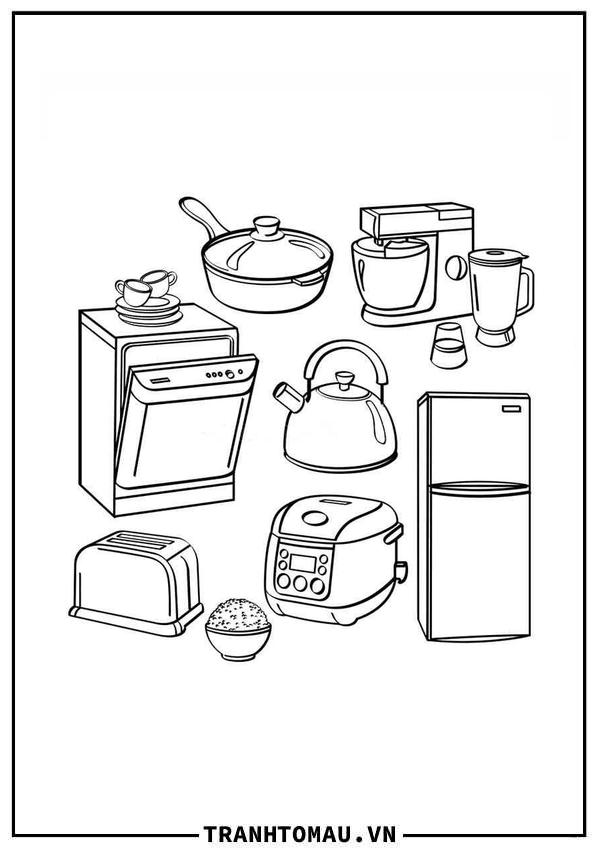 TRANHTOMAU.VN