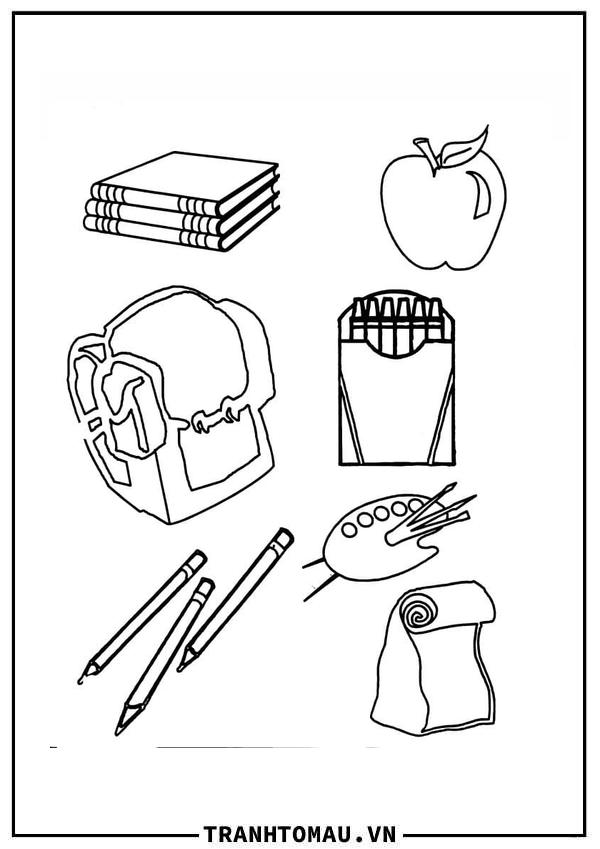 TRANHTOMAU.VN